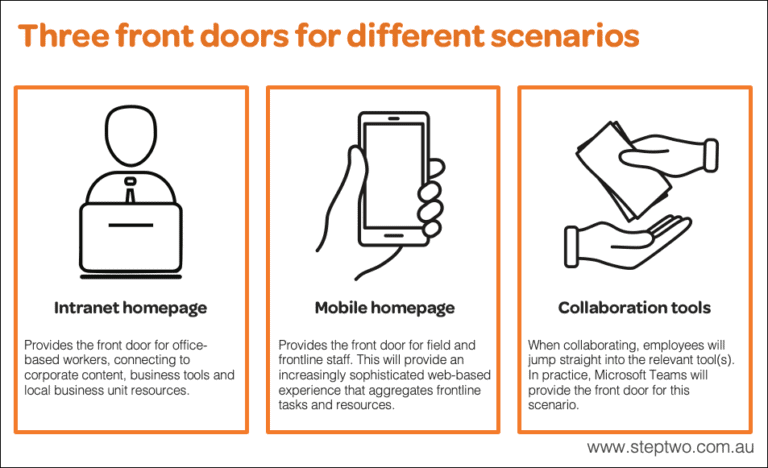 Three front doors for different scenarios

Intranet homepage

Provides the front door for office-based workers, connecting to corporate content, business tools and local business unit resources.

Mobile homepage

Provides the front door for field and frontline staff. This will provide an increasingly sophisticated web-based experience that aggregates frontline tasks and resources.

Collaboration tools

When collaborating, employees will jump straight into the relevant tool(s). In practice, Microsoft Teams will provide the front door for this scenario.

www.steptwo.com.au